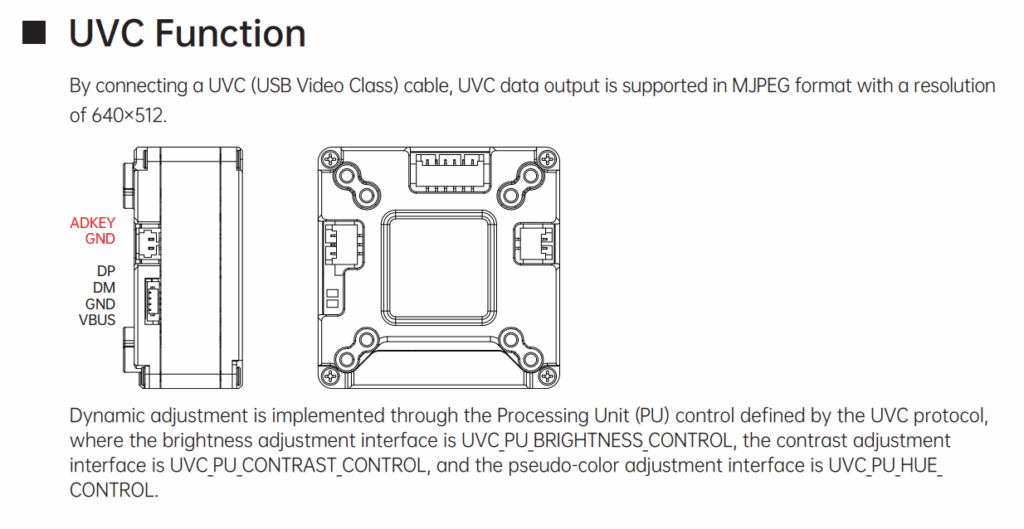 ■ UVC Function

By connecting a UVC (USB Video Class) cable, UVC data output is supported in MJPEG format with a resolution of 640×512.

ADKEY
GND

DP
DM
GND
VBUS

Dynamic adjustment is implemented through the Processing Unit (PU) control defined by the UVC protocol, where the brightness adjustment interface is UVC_PU_BRIGHTNESS_CONTROL, the contrast adjustment interface is UVC_PU_CONTRAST_CONTROL, and the pseudo-color adjustment interface is UVC_PU_HUE_CONTROL.