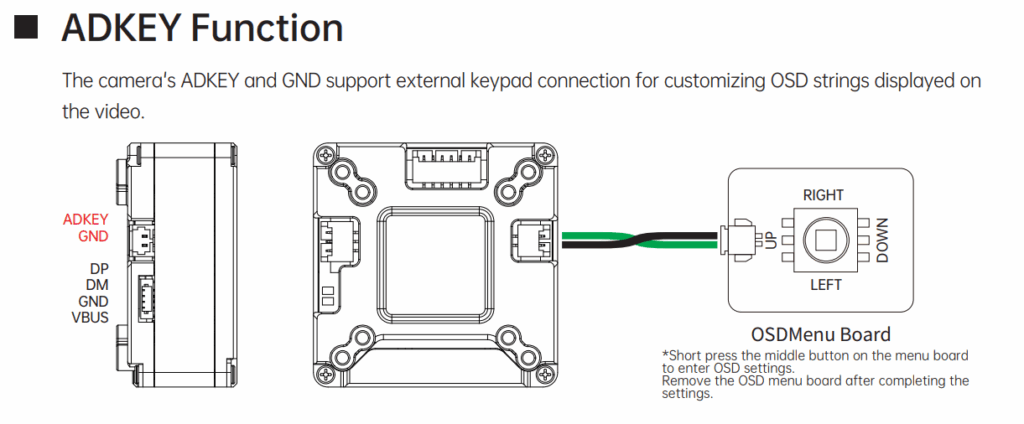 ■ ADKEY Function

The camera's ADKEY and GND support external keypad connection for customizing OSD strings displayed on the video.

ADKEY
GND

DP
DM
GND
VBUS

RIGHT
UP
DOWN
LEFT

OSDMenu Board

*Short press the middle button on the menu board to enter OSD settings.
Remove the OSD menu board after completing the settings.